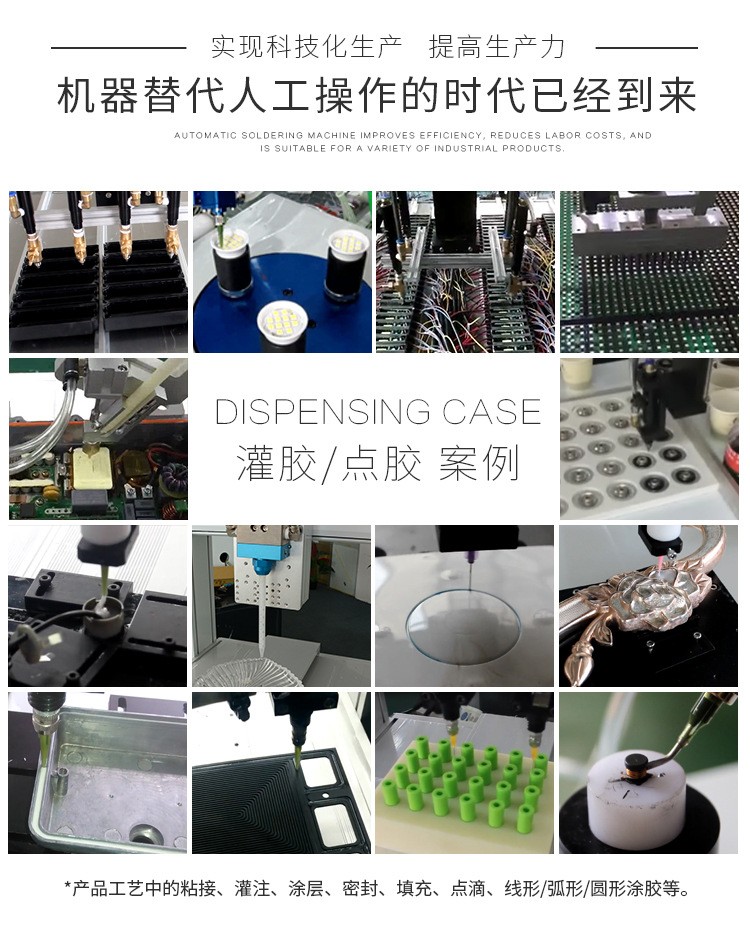 实现科技化生产　提高生产力

机器替代人工操作的时代已经到来

AUTOMATIC SOLDERING MACHINE IMPROVES EFFICIENCY, REDUCES LABOR COSTS, AND IS SUITABLE FOR A VARIETY OF INDUSTRIAL PRODUCTS.

DISPENSING CASE

灌胶/点胶 案例

*产品工艺中的粘接、灌注、涂层、密封、填充、点滴、线形/弧形/圆形涂胶等。